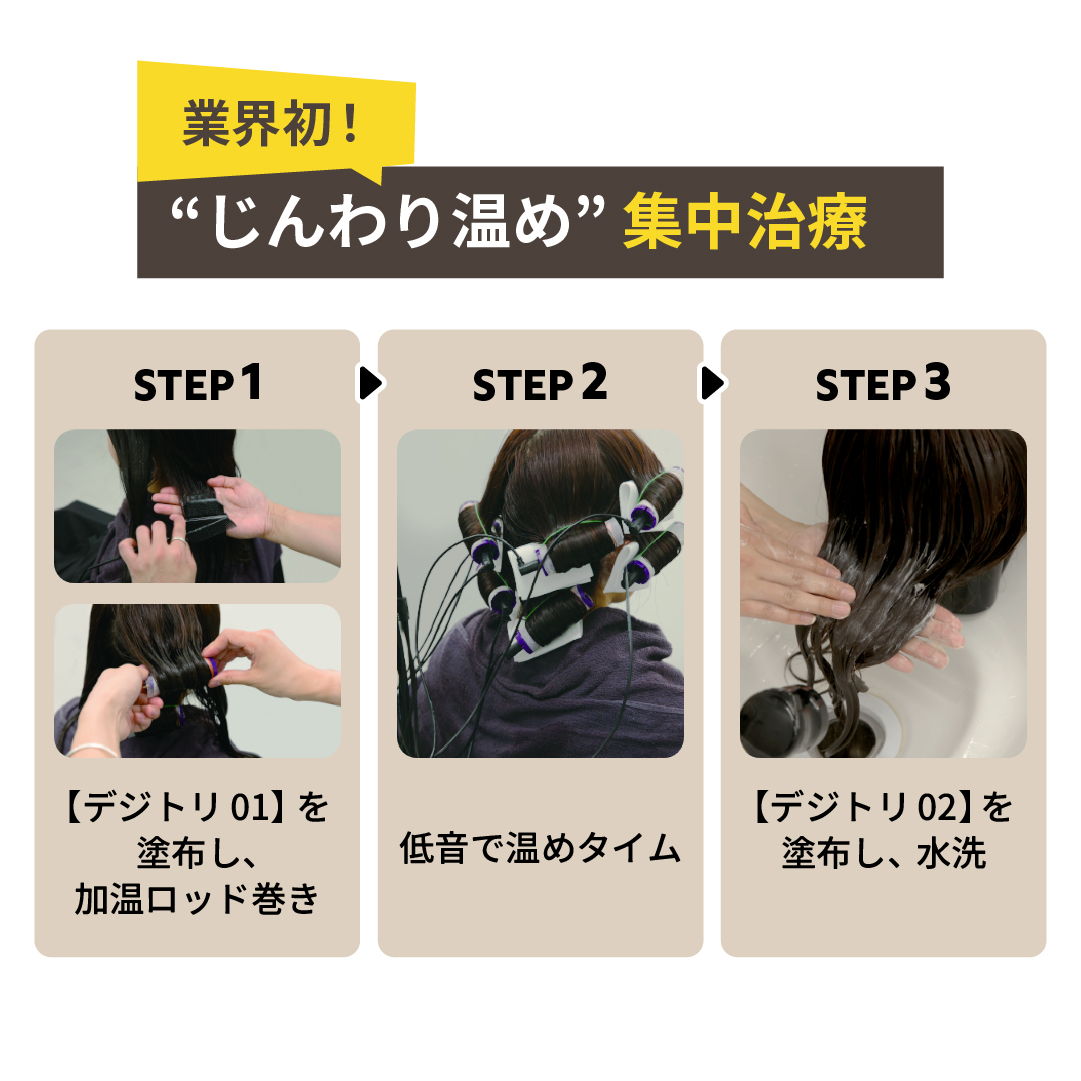 業界初！

“じんわり温め” 集中治療

STEP 1

【デジトリ 01】を塗布し、加温ロッド巻き

STEP 2

低音で温めタイム

STEP 3

【デジトリ 02】を塗布し、水洗